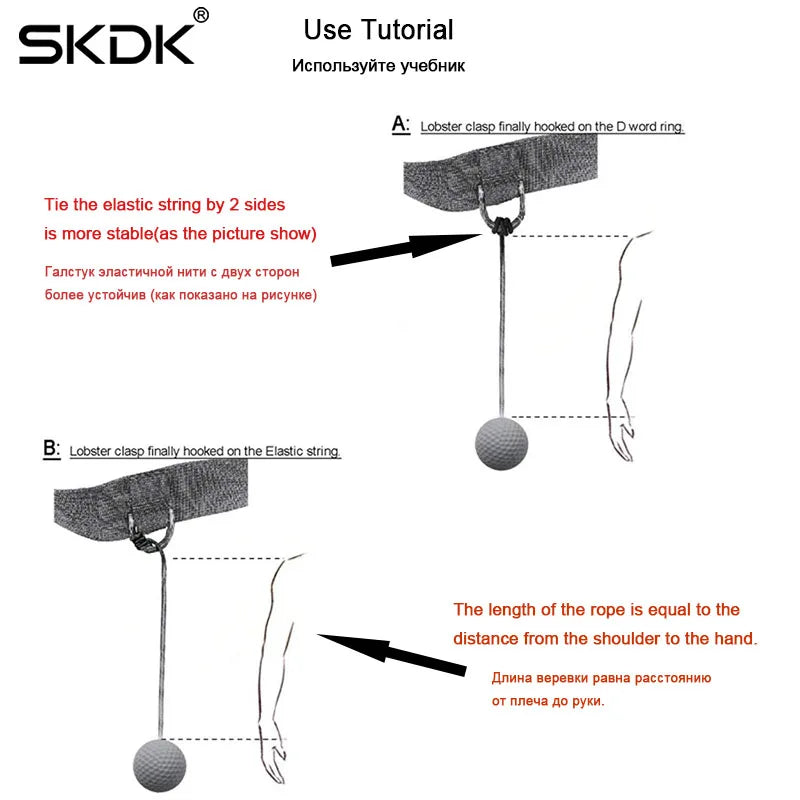 SKDK®

Use Tutorial
Используйте учебник

A: Lobster clasp finally hooked on the D word ring.

Tie the elastic string by 2 sides is more stable(as the picture show)

Галстук эластичной нити с двух сторон более устойчив (как показано на рисунке)

B: Lobster clasp finally hooked on the Elastic string.

The length of the rope is equal to the distance from the shoulder to the hand.

Длина веревки равна расстоянию от плеча до руки.